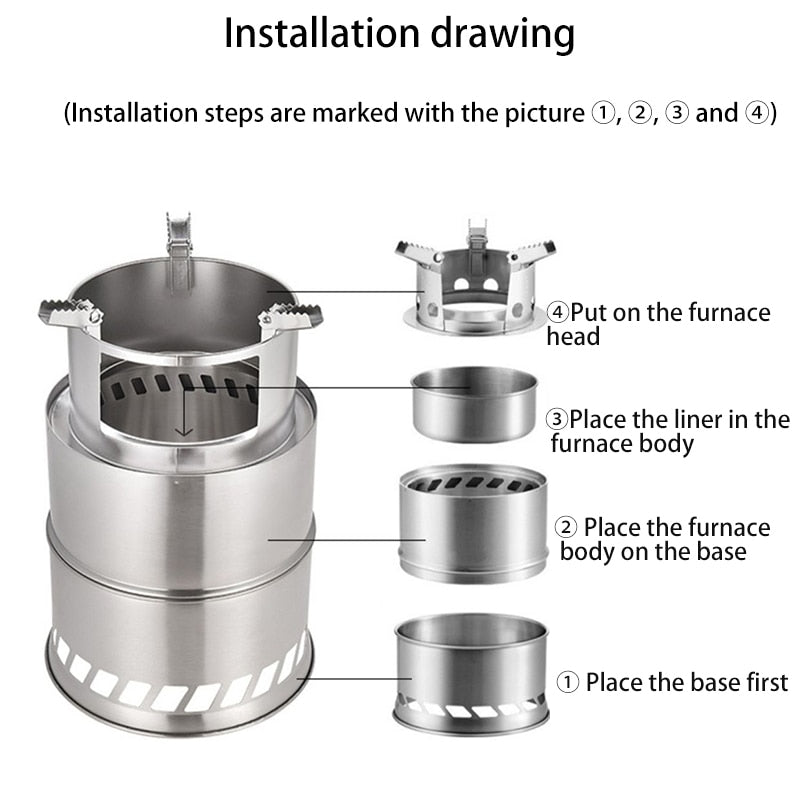 Installation drawing

(Installation steps are marked with the picture ①, ②, ③ and ④)

④Put on the furnace head

③Place the liner in the furnace body

② Place the furnace body on the base

① Place the base first